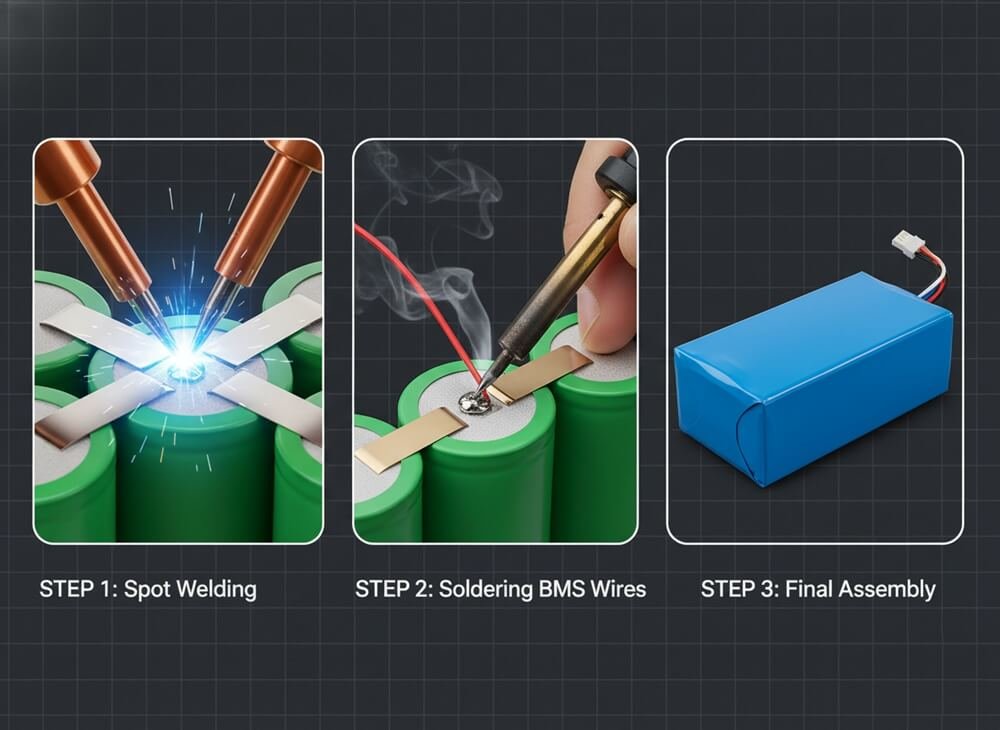 STEP 1: Spot Welding

STEP 2: Soldering BMS Wires

STEP 3: Final Assembly